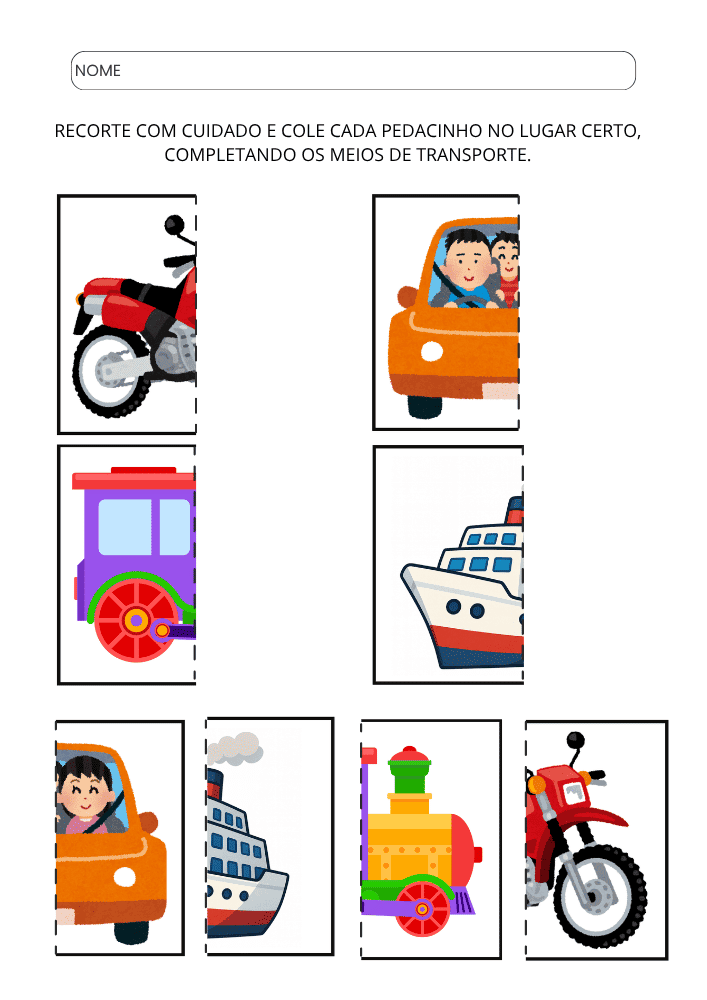 NOME

RECORTE COM CUIDADO E COLE CADA PEDACINHO NO LUGAR CERTO, COMPLETANDO OS MEIOS DE TRANSPORTE.