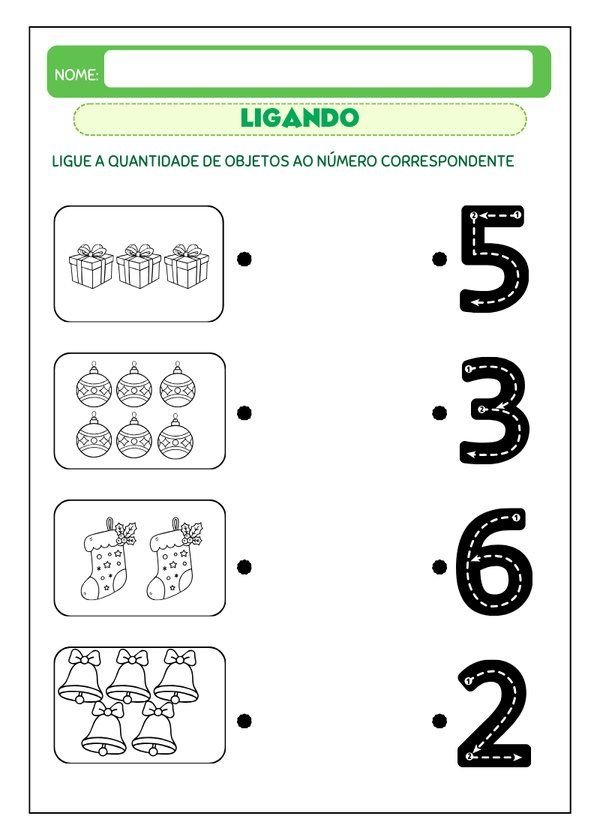 NOME:

LIGANDO

LIGUE A QUANTIDADE DE OBJETOS AO NÚMERO CORRESPONDENTE

5

3

6

2