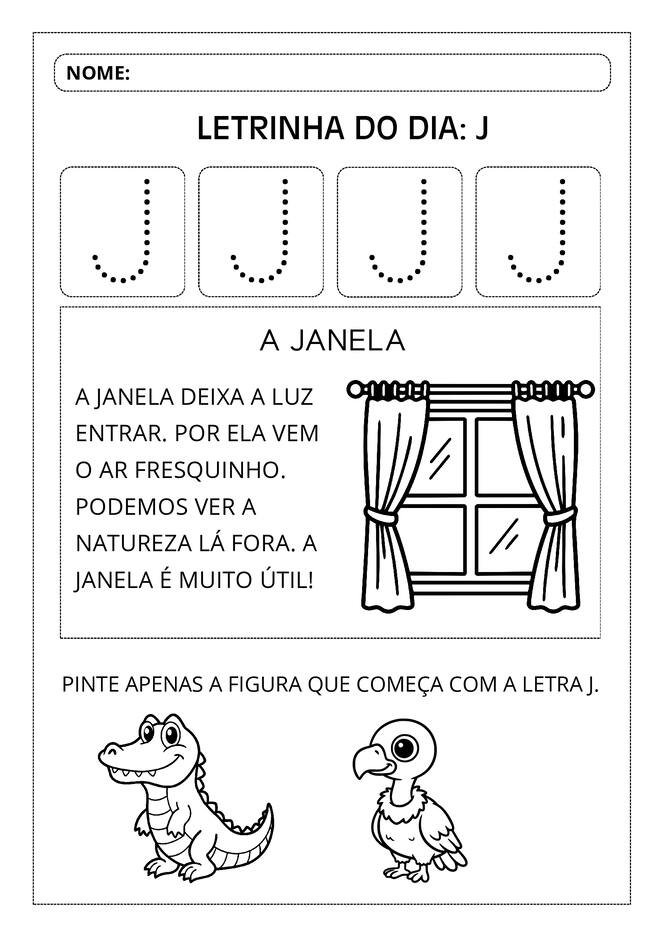 NOME:

LETRINHA DO DIA: J

J J J J

A JANELA

A JANELA DEIXA A LUZ ENTRAR. POR ELA VEM O AR FRESQUINHO. PODEMOS VER A NATUREZA LÁ FORA. A JANELA É MUITO ÚTIL!

PINTE APENAS A FIGURA QUE COMEÇA COM A LETRA J.