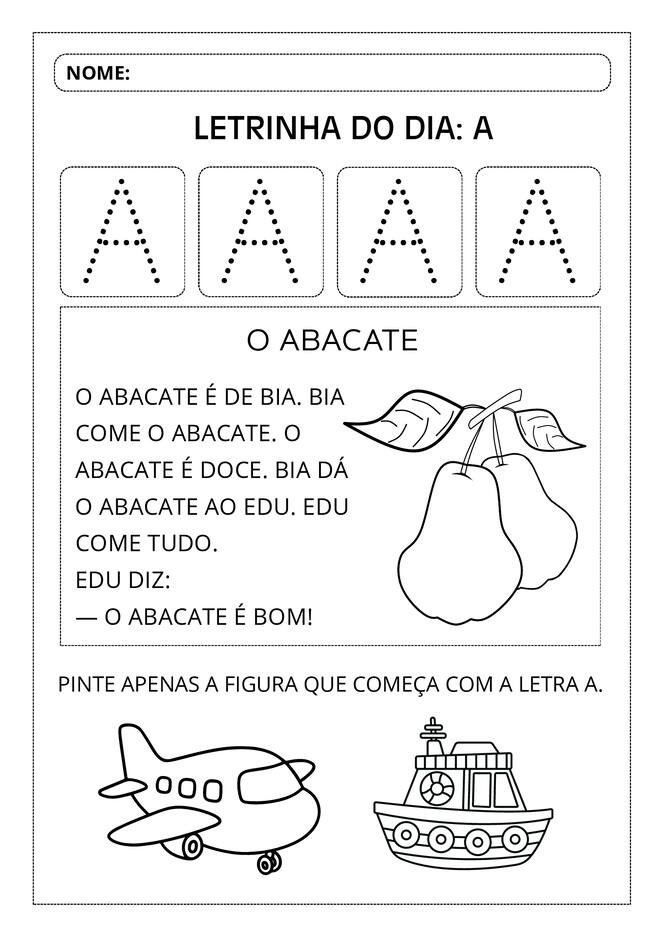 NOME:

LETRINHA DO DIA: A

A A A A

O ABACATE

O ABACATE É DE BIA. BIA COME O ABACATE. O ABACATE É DOCE. BIA DÁ O ABACATE AO EDU. EDU COME TUDO.
EDU DIZ:
— O ABACATE É BOM!

PINTE APENAS A FIGURA QUE COMEÇA COM A LETRA A.