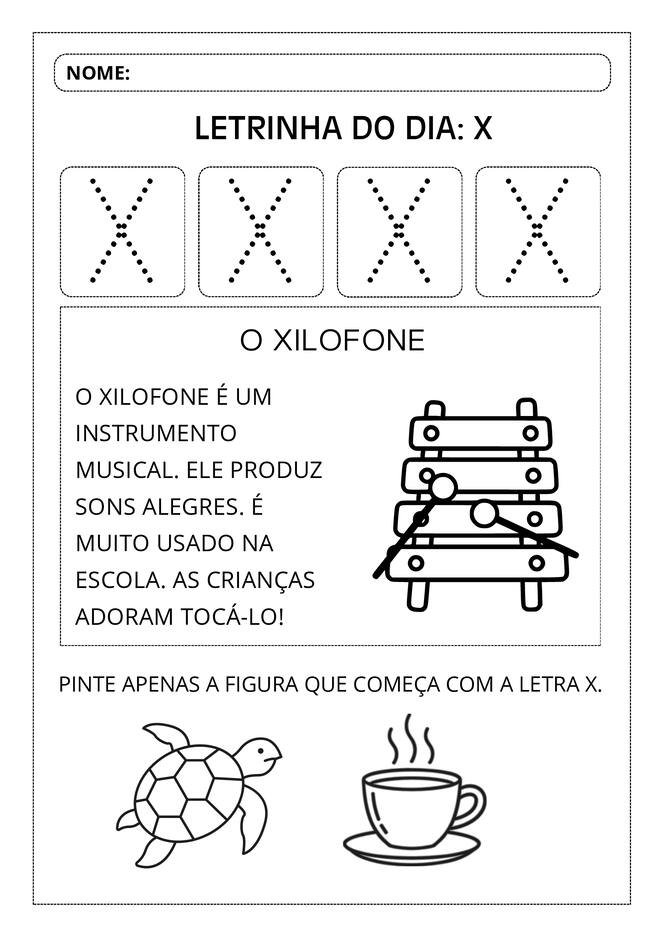 NOME:

LETRINHA DO DIA: X

X X X X

O XILOFONE

O XILOFONE É UM INSTRUMENTO MUSICAL. ELE PRODUZ SONS ALEGRES. É MUITO USADO NA ESCOLA. AS CRIANÇAS ADORAM TOCÁ-LO!

PINTE APENAS A FIGURA QUE COMEÇA COM A LETRA X.