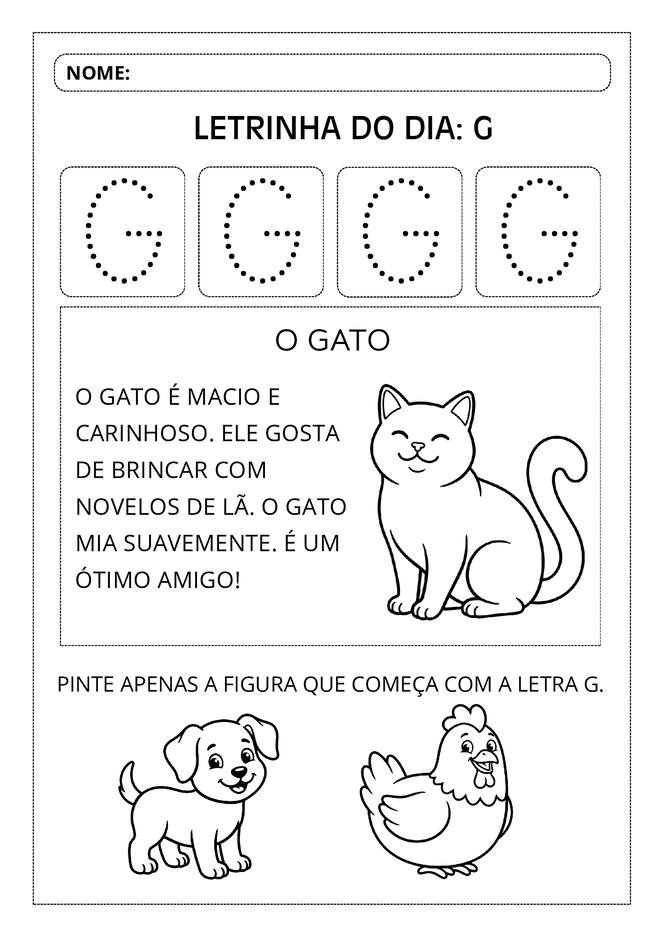 NOME:

LETRINHA DO DIA: G

G G G G

O GATO

O GATO É MACIO E CARINHOSO. ELE GOSTA DE BRINCAR COM NOVELOS DE LÃ. O GATO MIA SUAVEMENTE. É UM ÓTIMO AMIGO!

PINTE APENAS A FIGURA QUE COMEÇA COM A LETRA G.