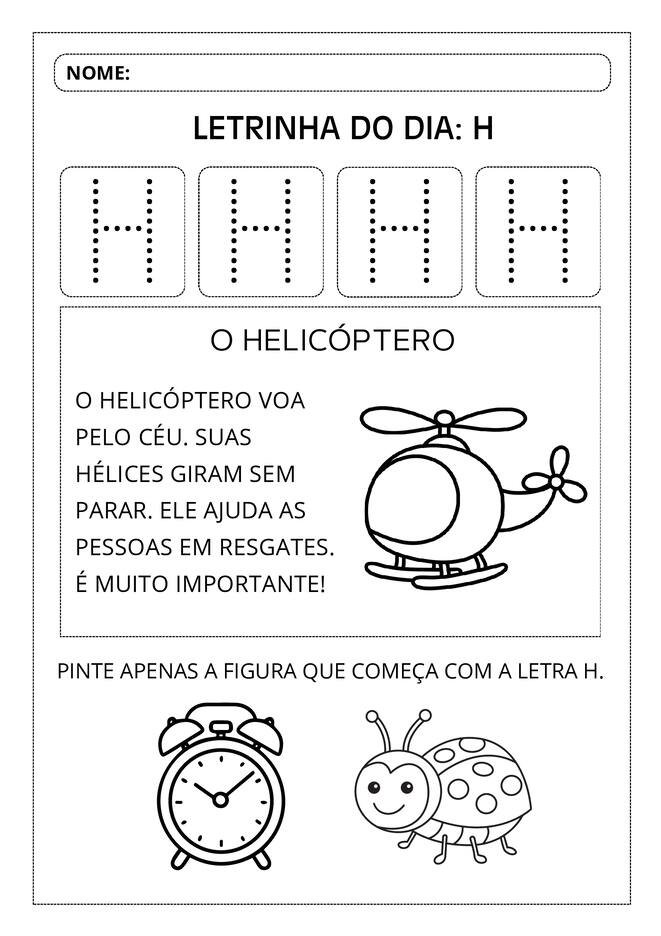 NOME:

LETRINHA DO DIA: H

H H H H

O HELICÓPTERO

O HELICÓPTERO VOA PELO CÉU. SUAS HÉLICES GIRAM SEM PARAR. ELE AJUDA AS PESSOAS EM RESGATES. É MUITO IMPORTANTE!

PINTE APENAS A FIGURA QUE COMEÇA COM A LETRA H.